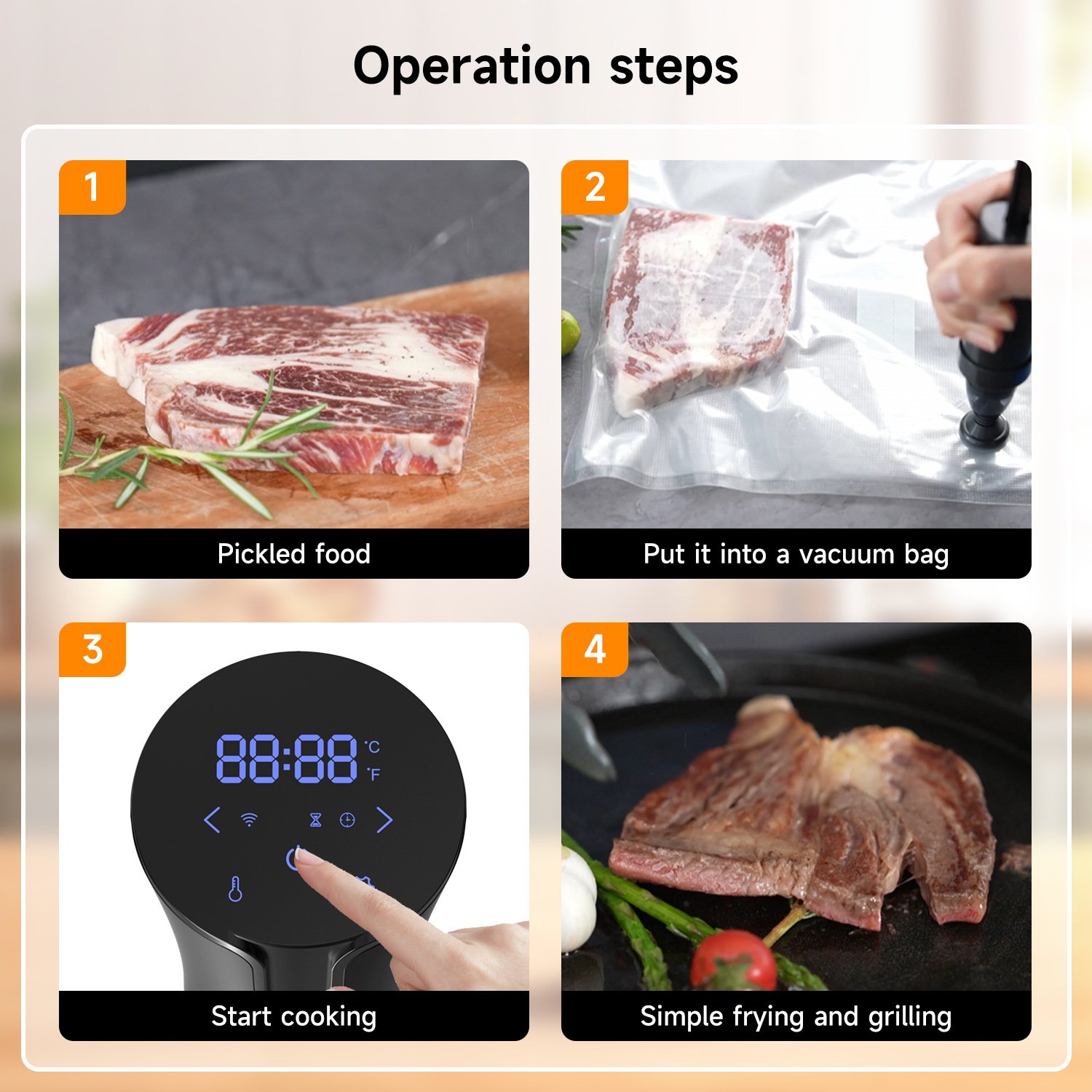 Operation steps

1

Pickled food

2

Put it into a vacuum bag

3

88:88 °C °F

Start cooking

4

Simple frying and grilling